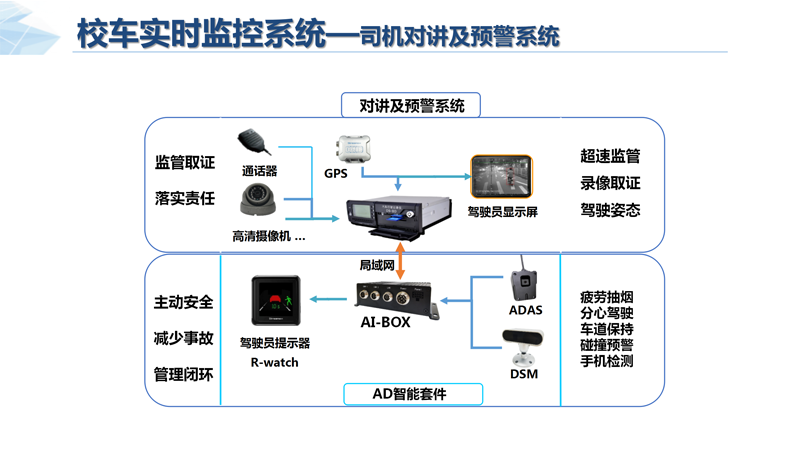 校车实时监控系统—司机对讲及预警系统

对讲及预警系统

监管取证

落实责任

通话器

高清摄像机 ...

GPS

驾驶员显示屏

超速监管

录像取证

驾驶姿态

局域网

主动安全

减少事故

管理闭环

驾驶员提示器
R-watch

AI-BOX

ADAS

DSM

疲劳抽烟
分心驾驶
车道保持
碰撞预警
手机检测

AD智能套件